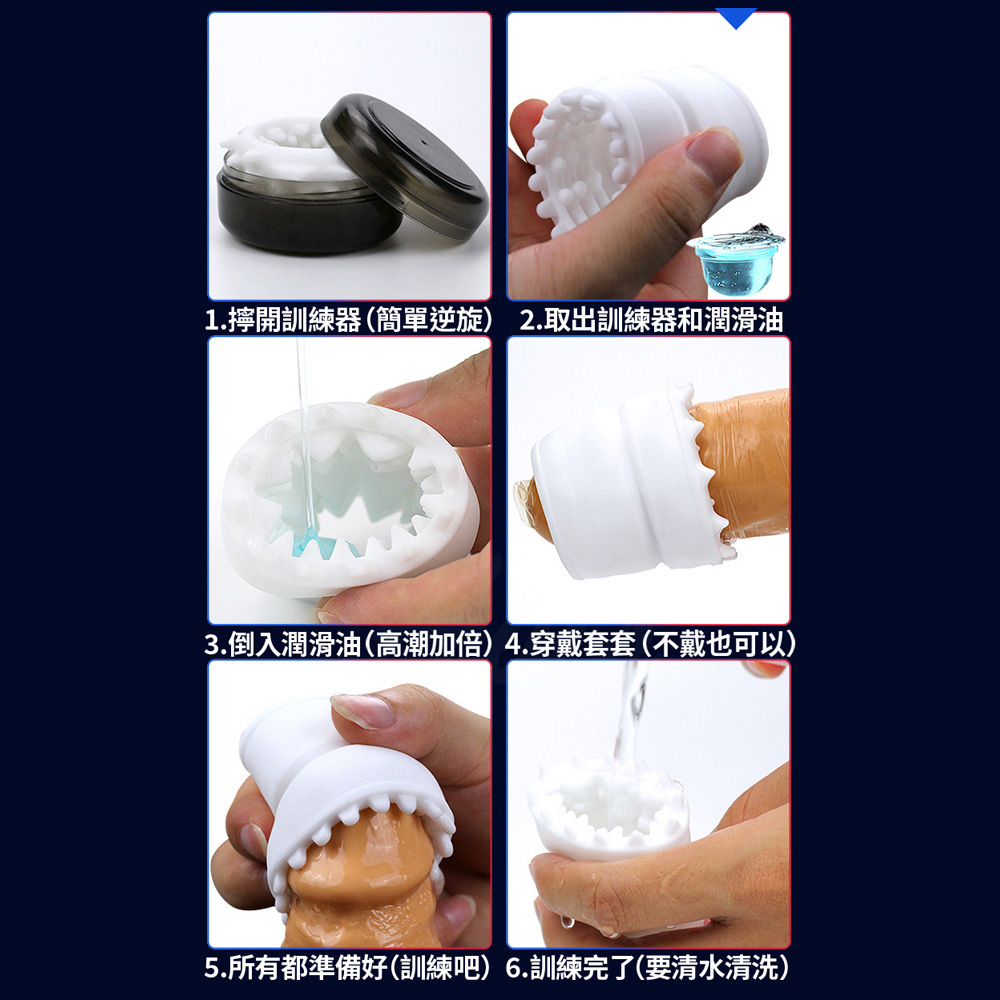 1.擰開訓練器(簡單逆旋)

2.取出訓練器和潤滑油

3.倒入潤滑油(高潮加倍)

4.穿戴套套(不戴也可以)

5.所有都準備好(訓練吧)

6.訓練完了(要清水清洗)