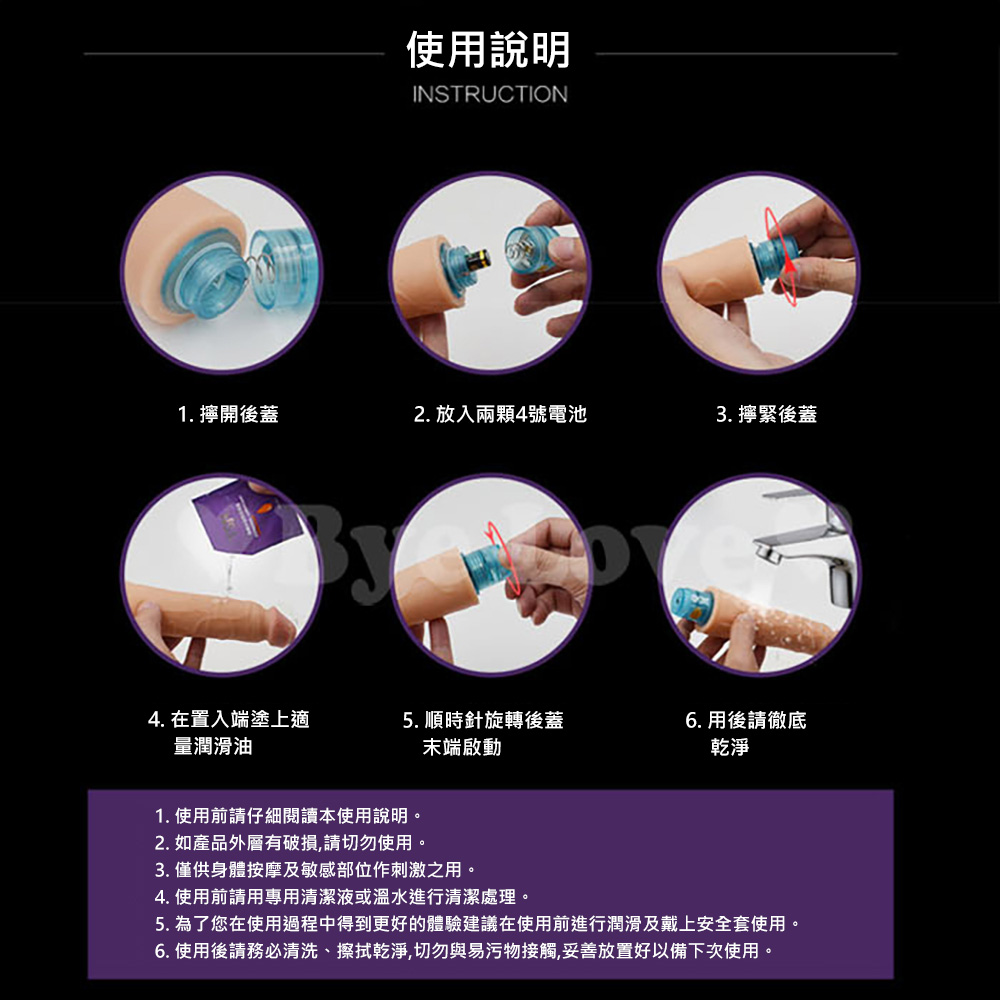 使用說明
INSTRUCTION

1. 擰開後蓋

2. 放入兩顆4號電池

3. 擰緊後蓋

ByeLove

4. 在置入端塗上適量潤滑油

5. 順時針旋轉後蓋末端啟動

6. 用後請徹底乾淨

1. 使用前請仔細閱讀本使用說明。
2. 如產品外層有破損,請切勿使用。
3. 僅供身體按摩及敏感部位作刺激之用。
4. 使用前請用專用清潔液或溫水進行清潔處理。
5. 為了您在使用過程中得到更好的體驗建議在使用前進行潤滑及戴上安全套使用。
6. 使用後請務必清洗、擦拭乾淨,切勿與易污物接觸,妥善放置好以備下次使用。